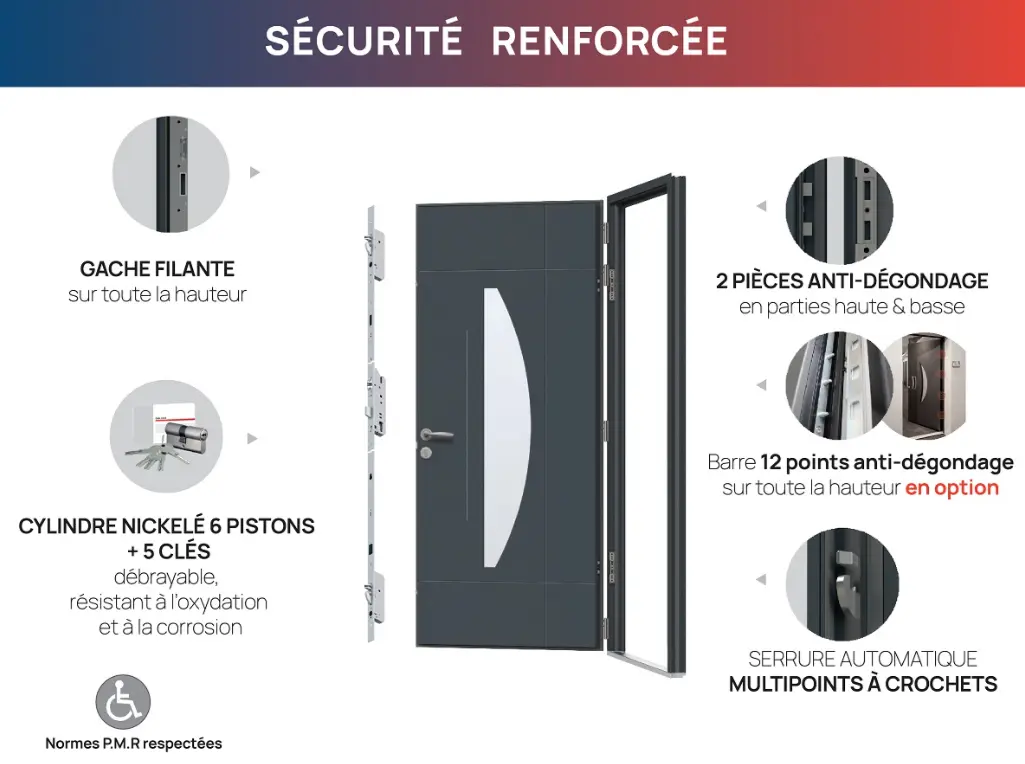 SÉCURITÉ RENFORCÉE

GACHE FILANTE
sur toute la hauteur

CYLINDRE NICKELÉ 6 PISTONS + 5 CLÉS
débrayable, résistant à l'oxydation et à la corrosion

Normes P.M.R respectées

2 PIÈCES ANTI-DÉGONDAGE
en parties haute & basse

Barre 12 points anti-dégondage sur toute la hauteur en option

SERRURE AUTOMATIQUE
MULTIPOINTS À CROCHETS